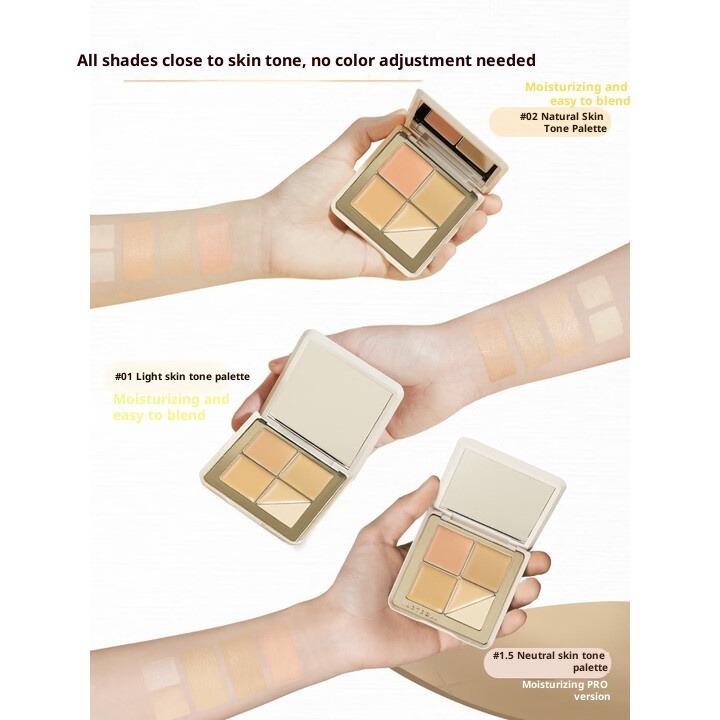 All shades close to skin tone, no color adjustment needed

Moisturizing and easy to blend

#02 Natural Skin Tone Palette

#01 Light skin tone palette

Moisturizing and easy to blend

#1.5 Neutral skin tone palette

Moisturizing PRO version